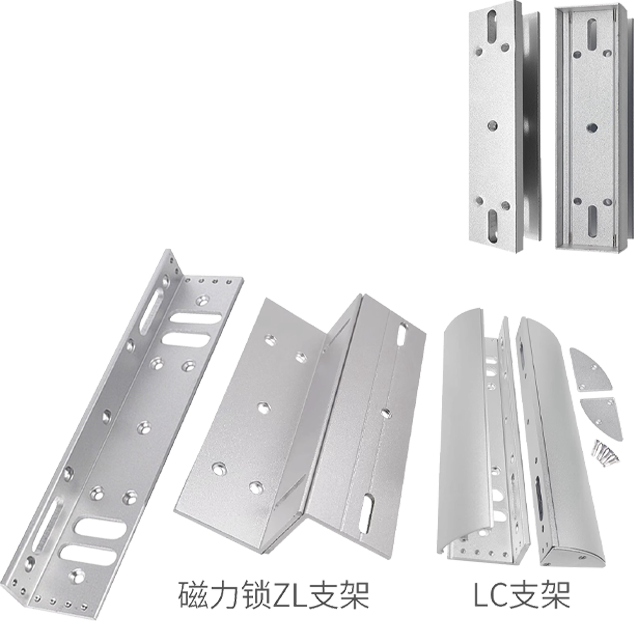 磁力锁ZL支架

LC支架